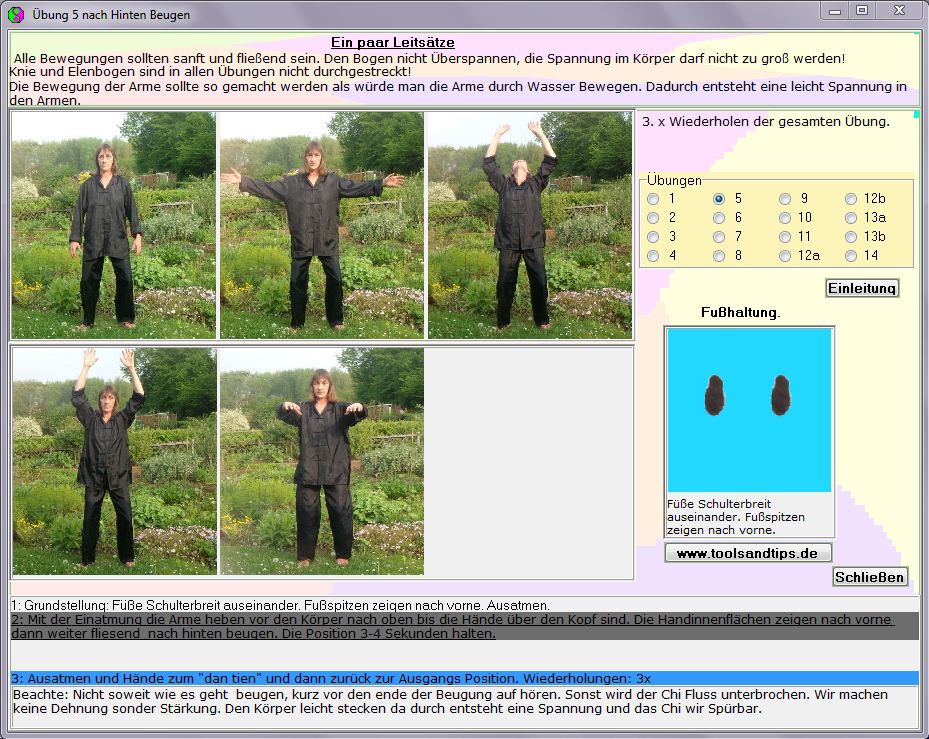 Übung 5 nach Hinten Beugen

Ein paar Leitsätze
Alle Bewegungen sollten sanft und fließend sein. Den Bogen nicht Überspannen, die Spannung im Körper darf nicht zu groß werden!
Knie und Elenbogen sind in allen Übungen nicht durchgestreckt!
Die Bewegung der Arme sollte so gemacht werden als würde man die Arme durch Wasser Bewegen. Dadurch entsteht eine leicht Spannung in den Armen.

3. x Wiederholen der gesamten Übung.

Übungen
1
2
3
4
5
6
7
8
9
10
11
12a
12b
13a
13b
14

Einleitung

Fußhaltung.

Füße Schulterbreit auseinander. Fußspitzen zeigen nach vorne.

www.toolsandtips.de

Schließen

1: Grundstellung: Füße Schulterbreit auseinander. Fußspitzen zeigen nach vorne. Ausatmen.
2: Mit der Einatmung die Arme heben vor den Körper nach oben bis die Hände über den Kopf sind. Die Handinnenflächen zeigen nach vorne dann weiter fliesend nach hinten beugen. Die Position 3-4 Sekunden halten.
3: Ausatmen und Hände zum "dan tien" und dann zurück zur Ausgangs Position. Wiederholungen: 3x
Beachte: Nicht soweit wie es geht beugen, kurz vor den ende der Beugung auf hören. Sonst wird der Chi Fluss unterbrochen. Wir machen keine Dehnung sonder Stärkung. Den Körper leicht stecken da durch entsteht eine Spannung und das Chi wir Spürbar.